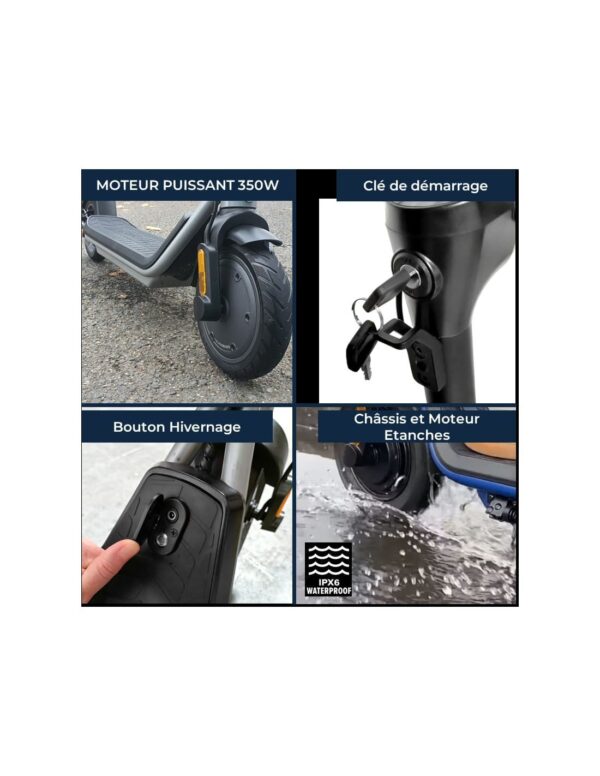 MOTEUR PUISSANT 350W

Clé de démarrage

Bouton Hivernage

Châssis et Moteur Etanches

IPX6 WATERPROOF